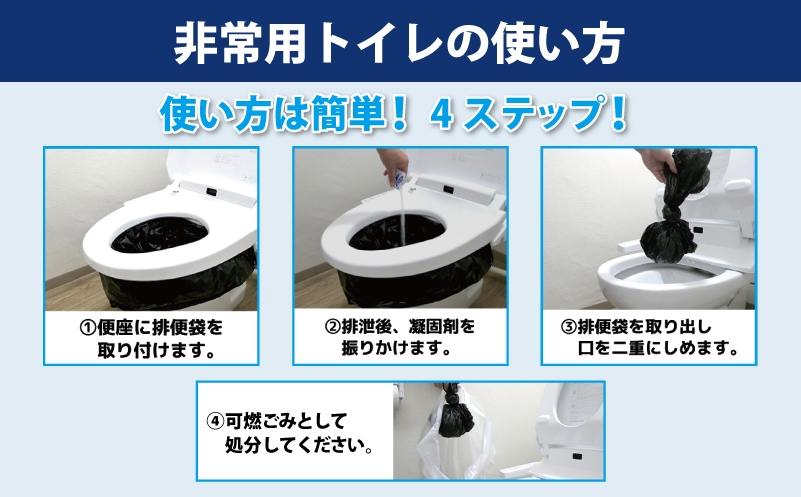 非常用トイレの使い方

使い方は簡単！ 4ステップ！

①便座に排便袋を取り付けます。

②排泄後、凝固剤を振りかけます。

③排便袋を取り出し口を二重にしめます。

④可燃ごみとして処分してください。