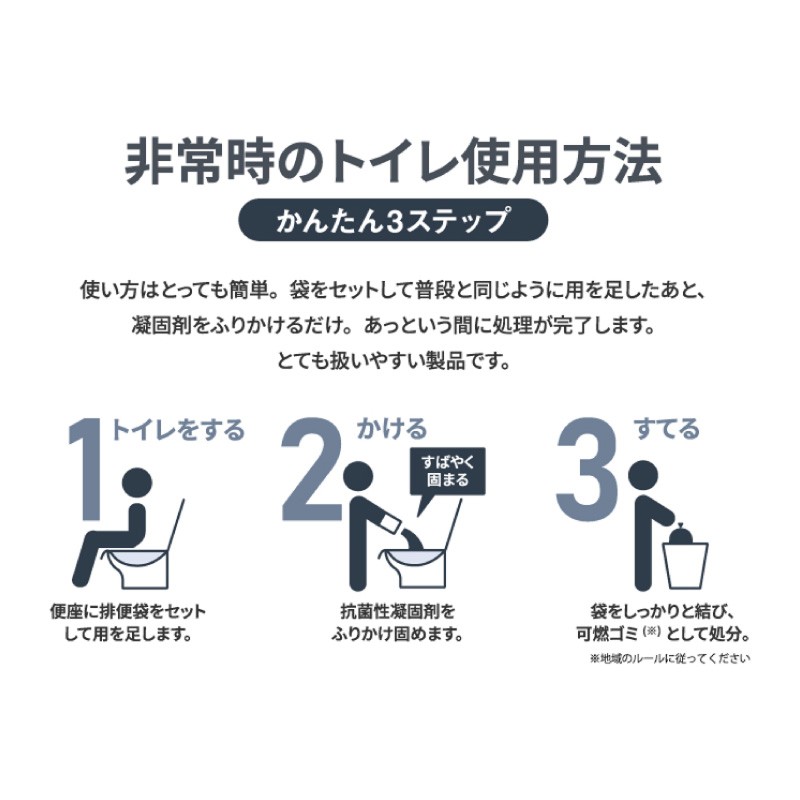 非常時のトイレ使用方法

かんたん3ステップ

使い方はとっても簡単。袋をセットして普段と同じように用を足したあと、凝固剤をふりかけるだけ。あっという間に処理が完了します。とても扱いやすい製品です。

1 トイレをする

便座に排便袋をセットして用を足します。

2 かける

すばやく固まる

抗菌性凝固剤をふりかけ固めます。

3 すてる

袋をしっかりと結び、可燃ゴミ(※)として処分。

※地域のルールに従ってください