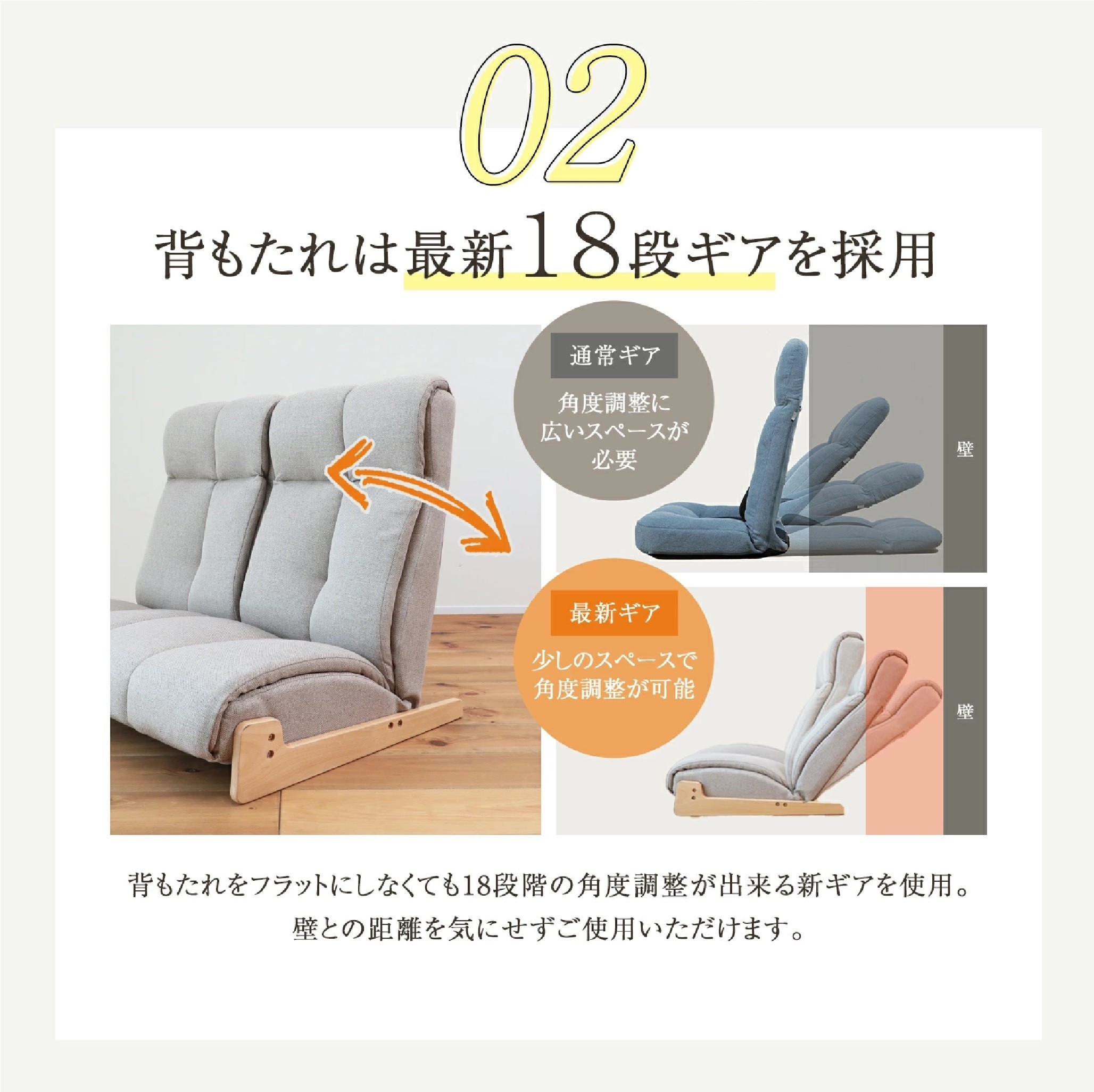 02

背もたれは最新18段ギアを採用

通常ギア

角度調整に広いスペースが必要

壁

最新ギア

少しのスペースで角度調整が可能

壁

背もたれをフラットにしなくても18段階の角度調整が出来る新ギアを使用。
壁との距離を気にせずご使用いただけます。