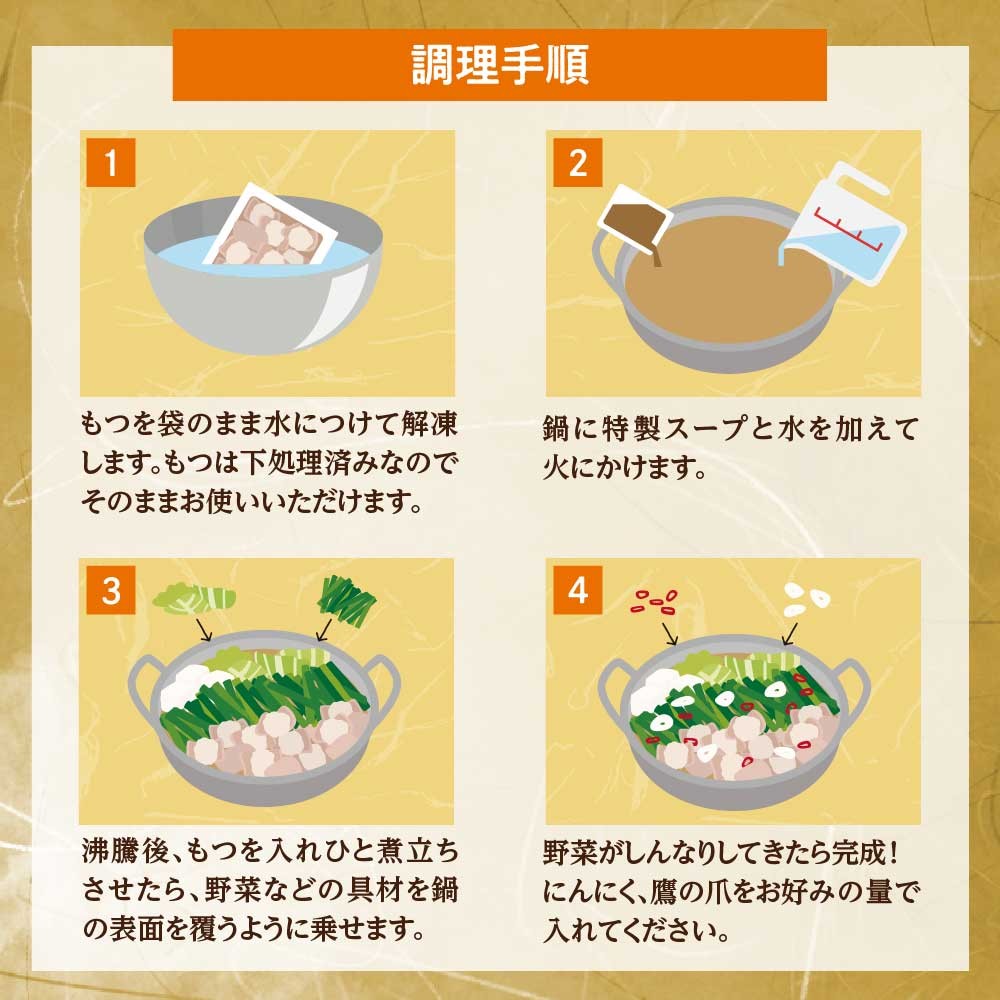 調理手順

1

もつを袋のまま水につけて解凍します。もつは下処理済みなのでそのままお使いいただけます。

2

鍋に特製スープと水を加えて火にかけます。

3

沸騰後、もつを入れひと煮立ちさせたら、野菜などの具材を鍋の表面を覆うように乗せます。

4

野菜がしんなりしてきたら完成！にんにく、鷹の爪をお好みの量で入れてください。