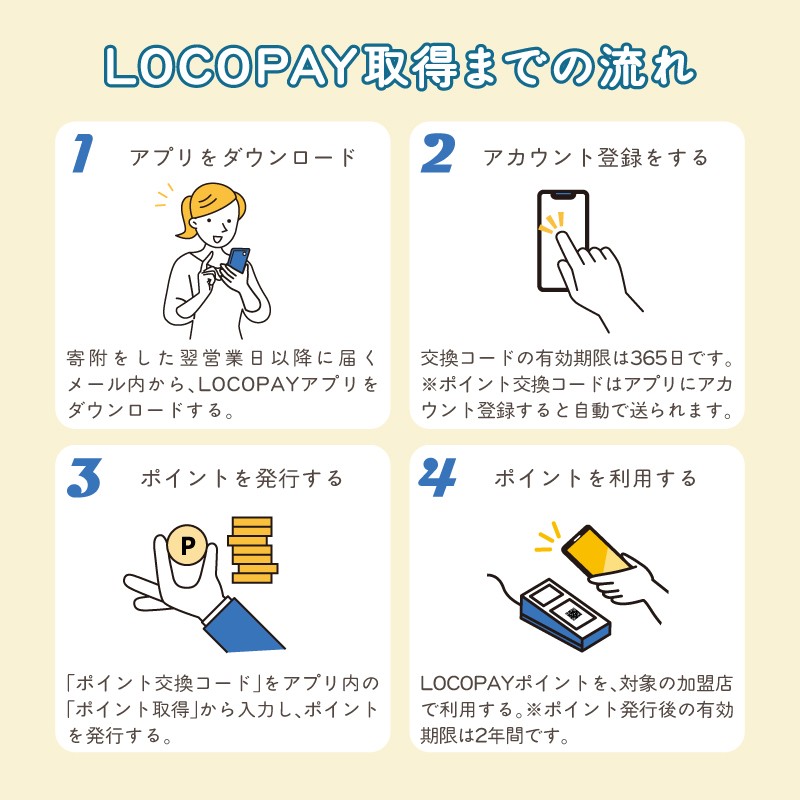 LOCOPAY取得までの流れ

1 アプリをダウンロード

寄附をした翌営業日以降に届くメール内から、LOCOPAYアプリをダウンロードする。

2 アカウント登録をする

交換コードの有効期限は365日です。※ポイント交換コードはアプリにアカウント登録すると自動で送られます。

3 ポイントを発行する

P

「ポイント交換コード」をアプリ内の「ポイント取得」から入力し、ポイントを発行する。

4 ポイントを利用する

LOCOPAYポイントを、対象の加盟店で利用する。※ポイント発行後の有効期限は2年間です。