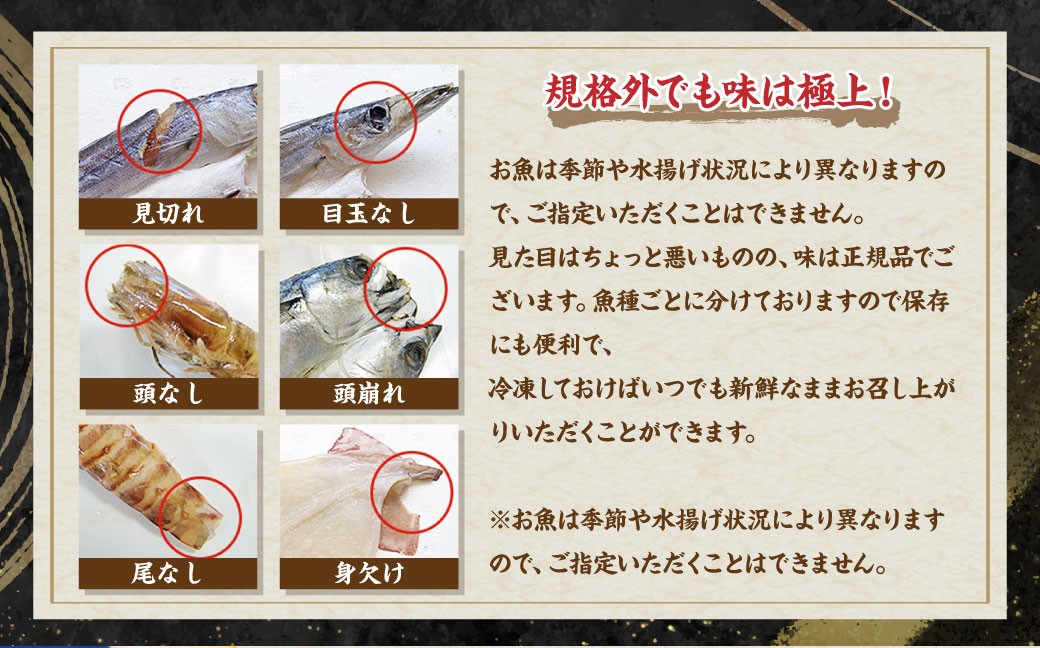 見切れ

目玉なし

頭なし

頭崩れ

尾なし

身欠け

規格外でも味は極上！

お魚は季節や水揚げ状況により異なりますので、ご指定いただくことはできません。
見た目はちょっと悪いものの、味は正規品でございます。魚種ごとに分けておりますので保存にも便利で、
冷凍しておけばいつでも新鮮なままお召し上がりいただくことができます。

※お魚は季節や水揚げ状況により異なりますので、ご指定いただくことはできません。