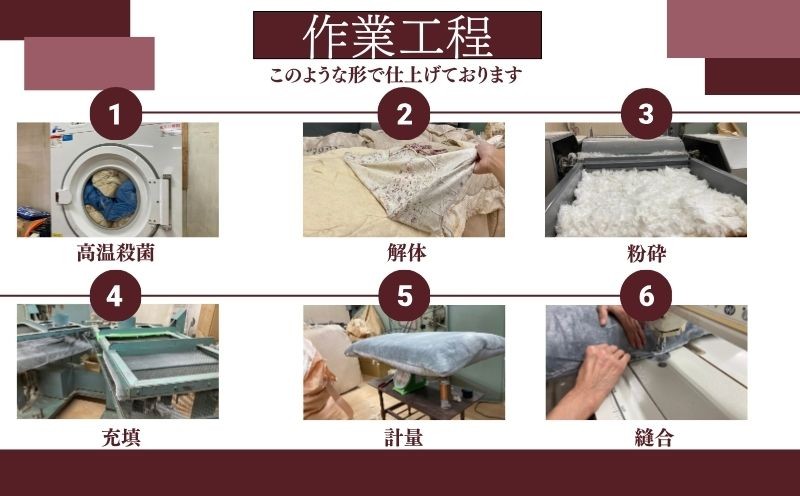 作業工程

このような形で仕上げております

1

高温殺菌

2

解体

3

粉砕

4

充填

5

計量

6

縫合