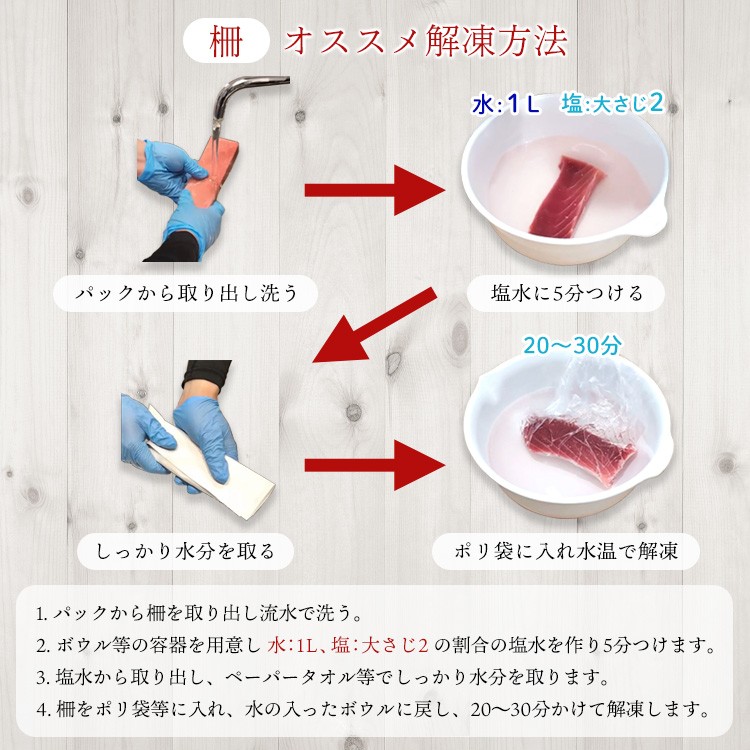 柵 オススメ解凍方法

水:1L 塩:大さじ2

パックから取り出し洗う

塩水に5分つける

20〜30分

しっかり水分を取る

ポリ袋に入れ水温で解凍

1. パックから柵を取り出し流水で洗う。
2. ボウル等の容器を用意し 水:1L、塩:大さじ2 の割合の塩水を作り5分つけます。
3. 塩水から取り出し、ペーパータオル等でしっかり水分を取ります。
4. 柵をポリ袋等に入れ、水の入ったボウルに戻し、20〜30分かけて解凍します。