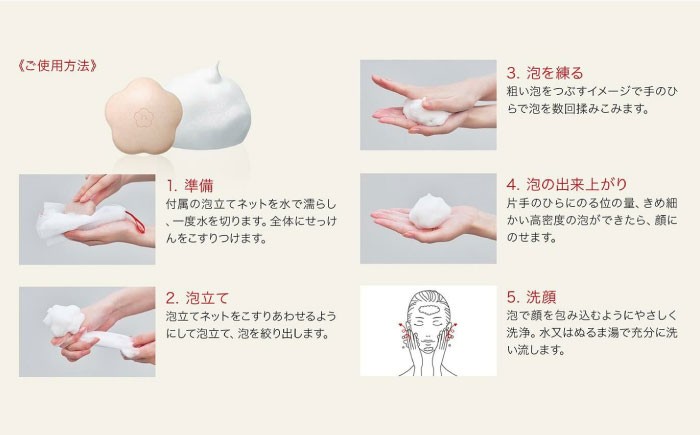 《ご使用方法》

1. 準備
付属の泡立てネットを水で濡らし、一度水を切ります。全体にせっけんをこすりつけます。

2. 泡立て
泡立てネットをこすりあわせるようにして泡立て、泡を絞り出します。

3. 泡を練る
粗い泡をつぶすイメージで手のひらで泡を数回揉みこみます。

4. 泡の出来上がり
片手のひらにのる位の量、きめ細かい高密度の泡ができたら、顔にのせます。

5. 洗顔
泡で顔を包み込むようにやさしく洗浄。水又はぬるま湯で充分に洗い流します。