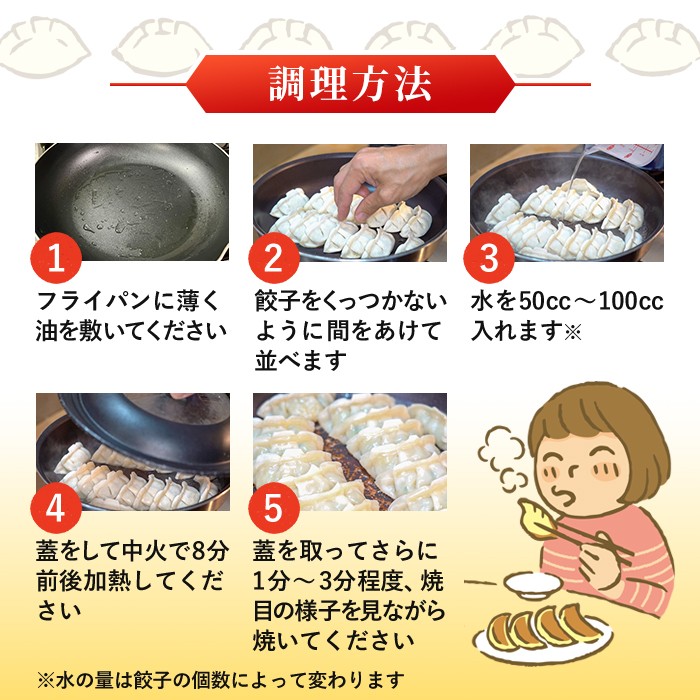 調理方法

1
フライパンに薄く油を敷いてください

2
餃子をくっつかないように間をあけて並べます

3
水を50cc～100cc入れます※

4
蓋をして中火で8分前後加熱してください

5
蓋を取ってさらに1分～3分程度、焼目の様子を見ながら焼いてください

※水の量は餃子の個数によって変わります