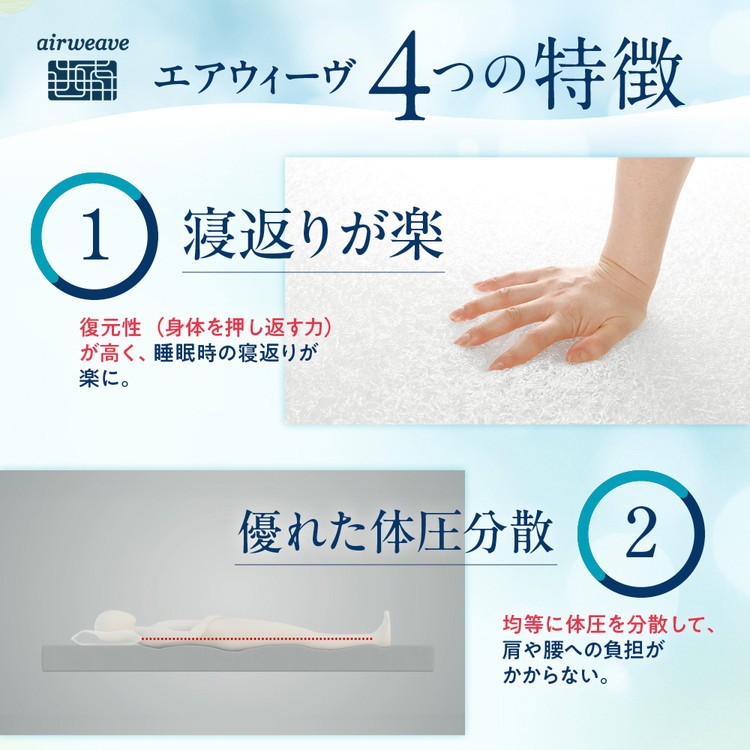 airweave

エアウィーヴ 4つの特徴

1 寝返りが楽

復元性（身体を押し返す力）が高く、睡眠時の寝返りが楽に。

優れた体圧分散 2

均等に体圧を分散して、肩や腰への負担がかからない。