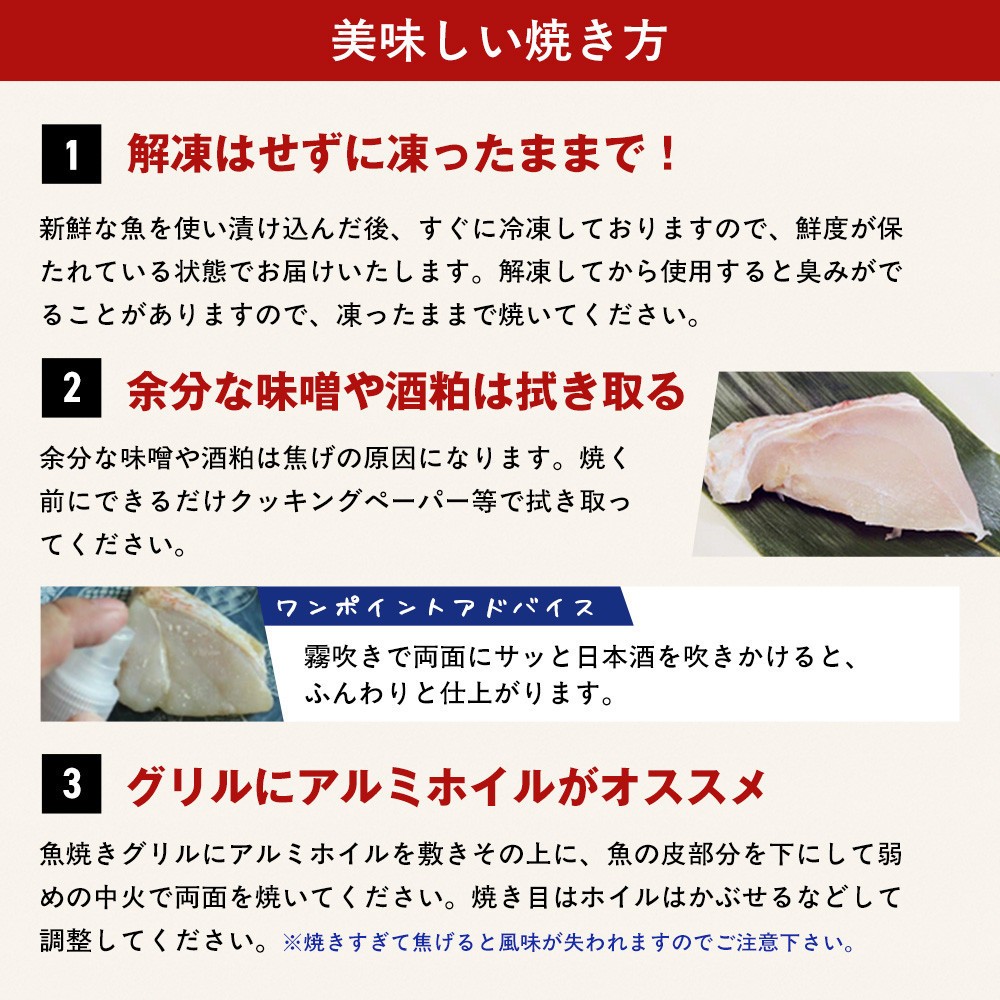 美味しい焼き方

1 解凍はせずに凍ったままで！

新鮮な魚を使い漬け込んだ後、すぐに冷凍しておりますので、鮮度が保たれている状態でお届けいたします。解凍してから使用すると臭みがでることがありますので、凍ったままで焼いてください。

2 余分な味噌や酒粕は拭き取る

余分な味噌や酒粕は焦げの原因になります。焼く前にできるだけクッキングペーパー等で拭き取ってください。

ワンポイントアドバイス

霧吹きで両面にサッと日本酒を吹きかけると、ふんわりと仕上がります。

3 グリルにアルミホイルがオススメ

魚焼きグリルにアルミホイルを敷きその上に、魚の皮部分を下にして弱めの中火で両面を焼いてください。焼き目はホイルはかぶせるなどして調整してください。※焼きすぎて焦げると風味が失われますのでご注意下さい。