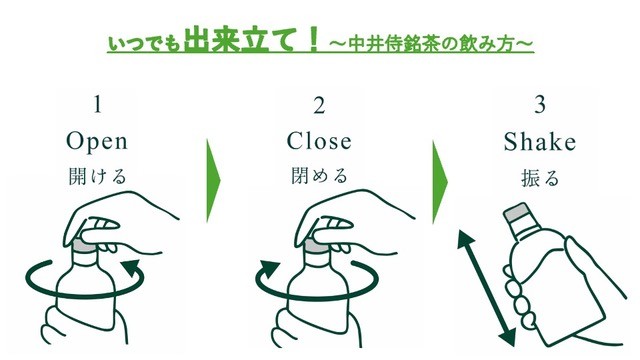 いつでも出来立て！～中井侍銘茶の飲み方～

1
Open
開ける

2
Close
閉める

3
Shake
振る