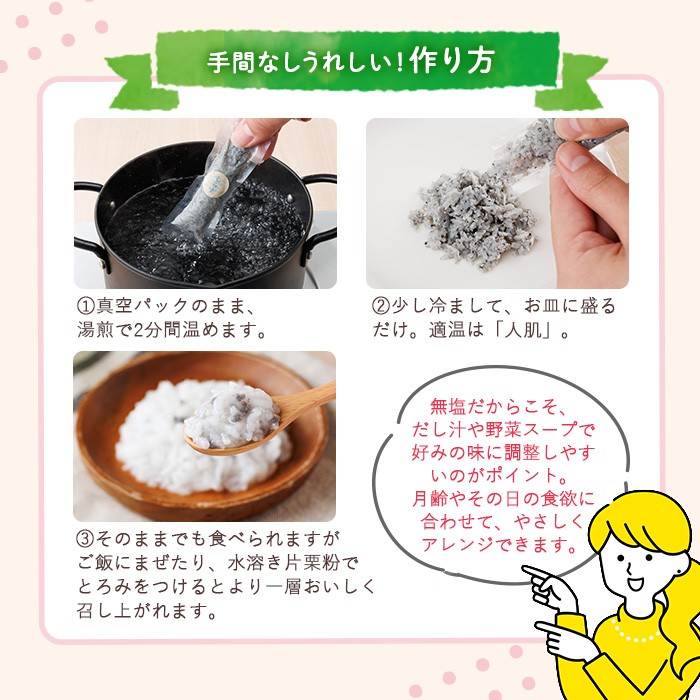 手間なしうれしい！作り方

①真空パックのまま、湯煎で2分間温めます。

②少し冷まして、お皿に盛るだけ。適温は「人肌」。

③そのままでも食べられますがご飯にまぜたり、水溶き片栗粉でとろみをつけるとより一層おいしく召し上がれます。

無塩だからこそ、だし汁や野菜スープで好みの味に調整しやすいのがポイント。月齢やその日の食欲に合わせて、やさしくアレンジできます。