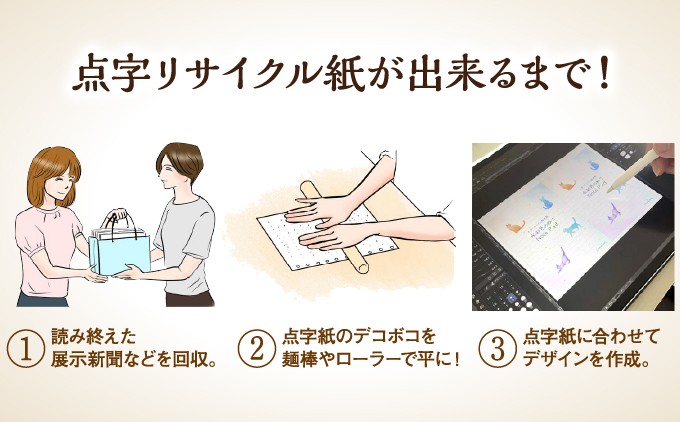 点字リサイクル紙が出来るまで！

① 読み終えた展示新聞などを回収。

② 点字紙のデコボコを麺棒やローラーで平に！

③ 点字紙に合わせてデザインを作成。