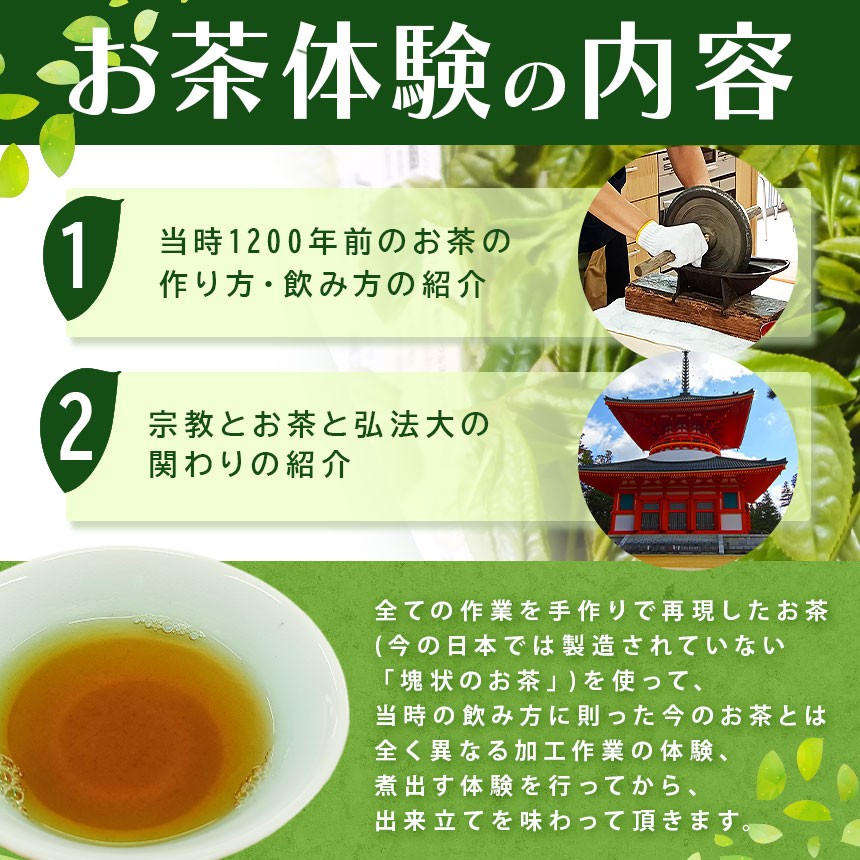 お茶体験の内容

1
当時1200年前のお茶の作り方・飲み方の紹介

2
宗教とお茶と弘法大の関わりの紹介

全ての作業を手作りで再現したお茶(今の日本では製造されていない「塊状のお茶」)を使って、当時の飲み方に則った今のお茶とは全く異なる加工作業の体験、煮出す体験を行ってから、出来立てを味わって頂きます。