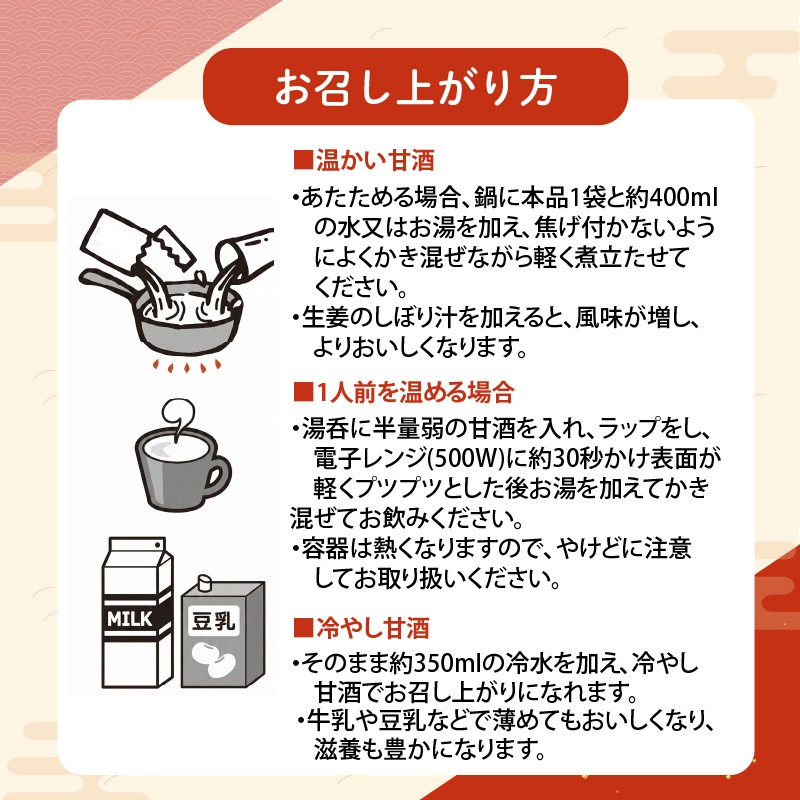 お召し上がり方

■温かい甘酒

・あたためる場合、鍋に本品1袋と約400mlの水又はお湯を加え、焦げ付かないようによくかき混ぜながら軽く煮立たせてください。

・生姜のしぼり汁を加えると、風味が増し、よりおいしくなります。

■1人前を温める場合

・湯呑に半量弱の甘酒を入れ、ラップをし、電子レンジ(500W)に約30秒かけ表面が軽くプツプツとした後お湯を加えてかき混ぜてお飲みください。

・容器は熱くなりますので、やけどに注意してお取り扱いください。

■冷やし甘酒

・そのまま約350mlの冷水を加え、冷やし甘酒でお召し上がりになれます。

・牛乳や豆乳などで薄めてもおいしくなり、滋養も豊かになります。

MILK

豆乳