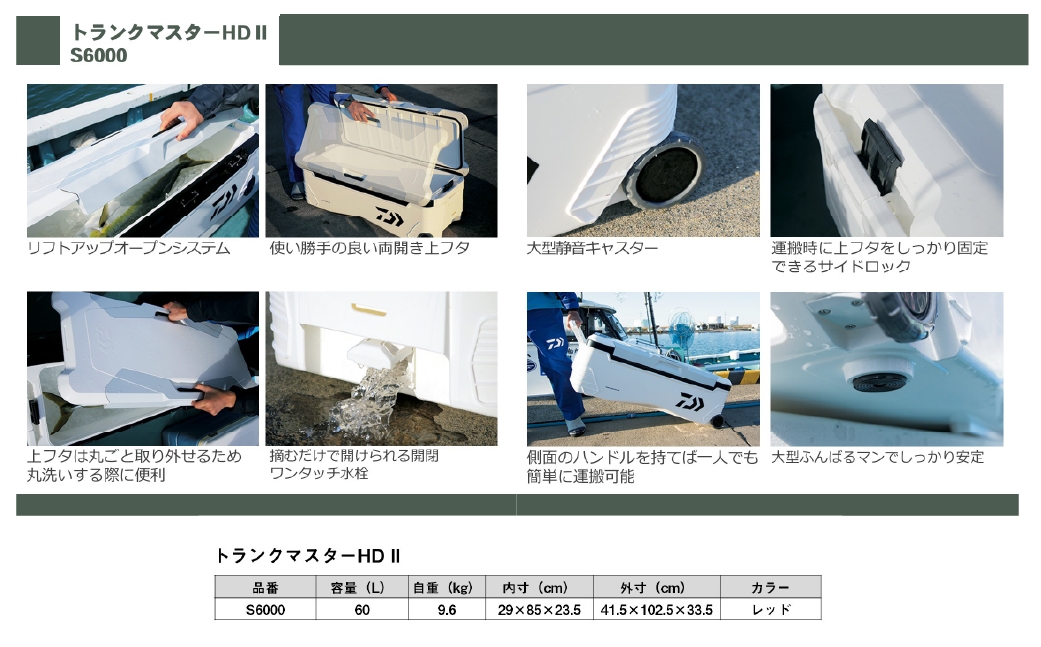 トランクマスターHD II
S6000

リフトアップオープンシステム

使い勝手の良い両開き上フタ

大型静音キャスター

運搬時に上フタをしっかり固定できるサイドロック

上フタは丸ごと取り外せるため丸洗いする際に便利

摘むだけで開けられる開閉ワンタッチ水栓

側面のハンドルを持てば一人でも簡単に運搬可能

大型ふんばるマンでしっかり安定

トランクマスターHD II

| 品番 | 容量（L） | 自重（kg） | 内寸（cm） | 外寸（cm） | カラー |
|---|---|---|---|---|---|
| S6000 | 60 | 9.6 | 29×85×23.5 | 41.5×102.5×33.5 | レッド |