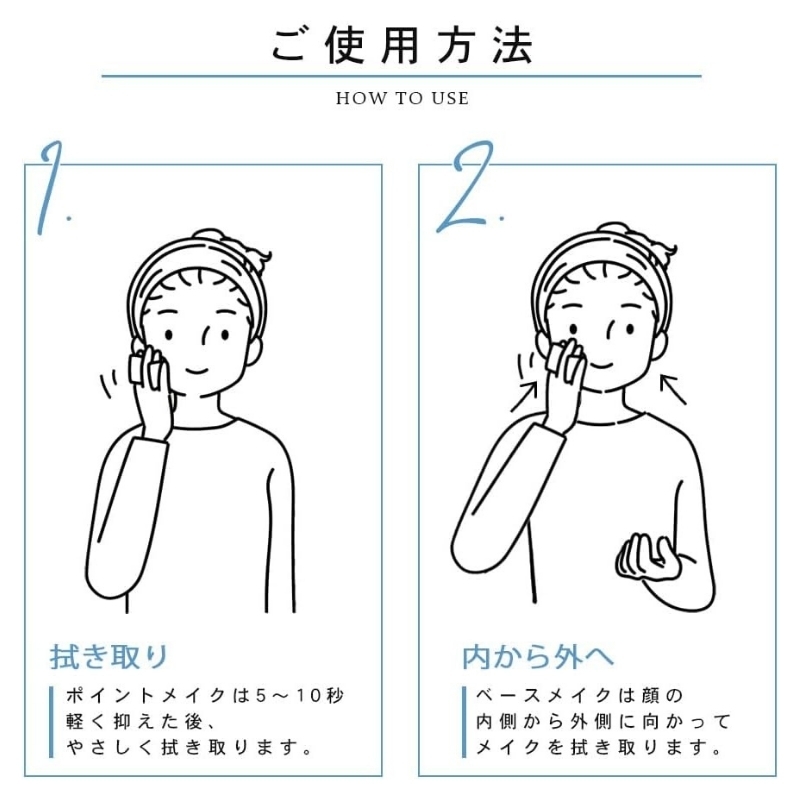 ご使用方法

HOW TO USE

1.

拭き取り

ポイントメイクは5〜10秒
軽く抑えた後、
やさしく拭き取ります。

2.

内から外へ

ベースメイクは顔の
内側から外側に向かって
メイクを拭き取ります。