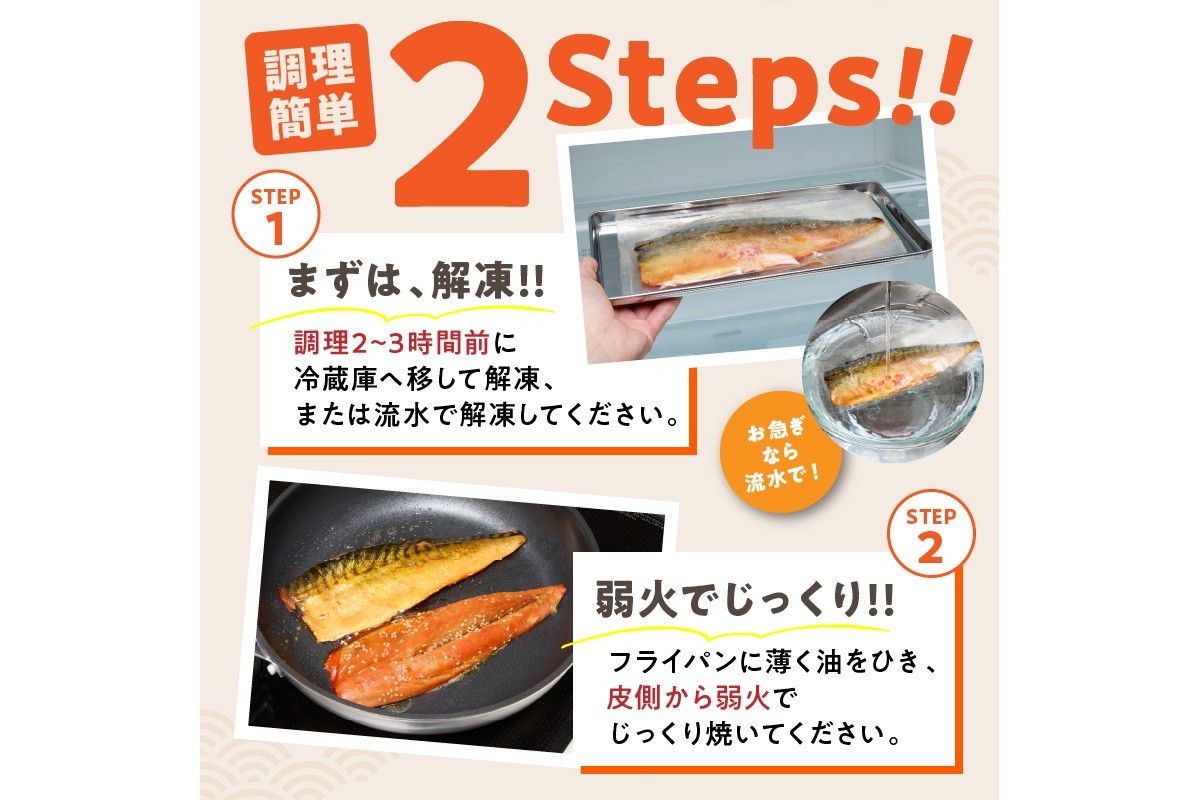 調理簡単 2Steps!!

STEP 1

まずは、解凍!!

調理2~3時間前に冷蔵庫へ移して解凍、または流水で解凍してください。

お急ぎなら流水で!

STEP 2

弱火でじっくり!!

フライパンに薄く油をひき、皮側から弱火でじっくり焼いてください。