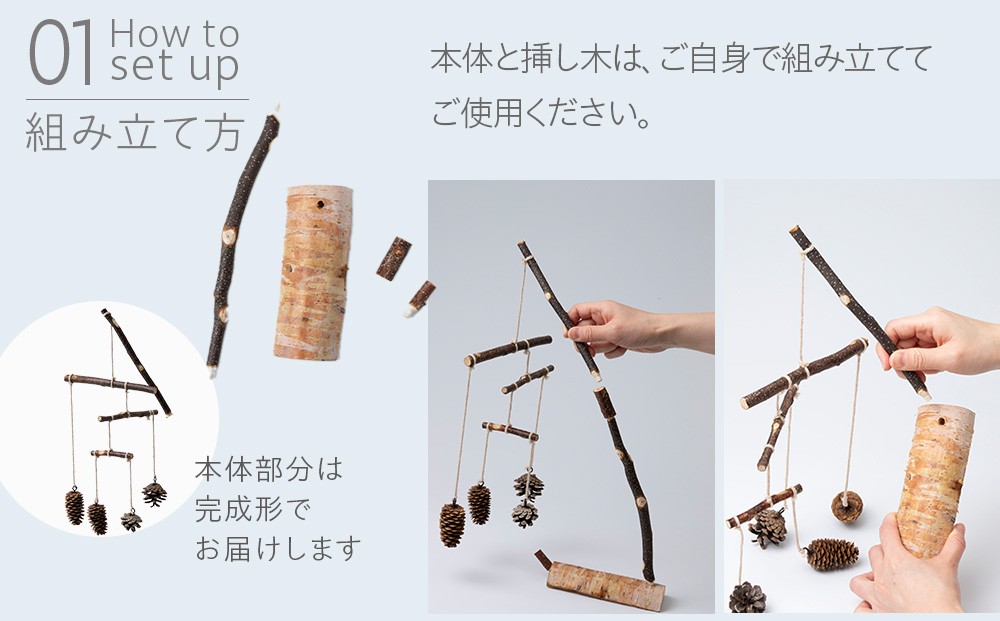 01 How to set up

組み立て方

本体と挿し木は、ご自身で組み立ててご使用ください。

本体部分は完成形でお届けします