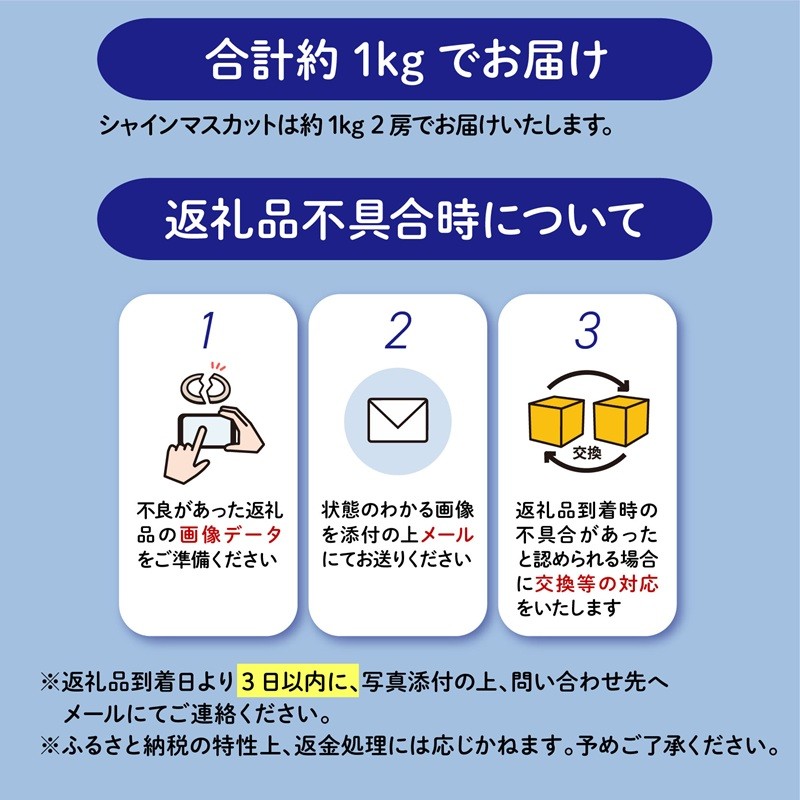 合計約 1kg でお届け

シャインマスカットは約 1kg 2 房でお届けいたします。

返礼品不具合時について

1

不良があった返礼品の画像データをご準備ください

2

状態のわかる画像を添付の上メールにてお送りください

3

交換

返礼品到着時の不具合があったと認められる場合に交換等の対応をいたします

※返礼品到着日より 3 日以内に、写真添付の上、問い合わせ先へメールにてご連絡ください。
※ふるさと納税の特性上、返金処理には応じかねます。予めご了承ください。