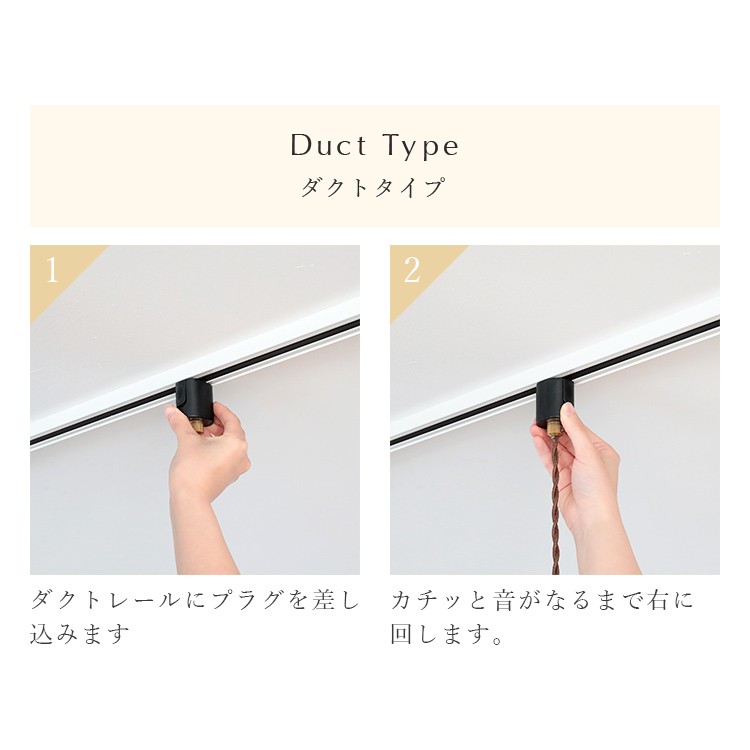 Duct Type
ダクトタイプ

1

ダクトレールにプラグを差し込みます

2

カチッと音がなるまで右に回します。