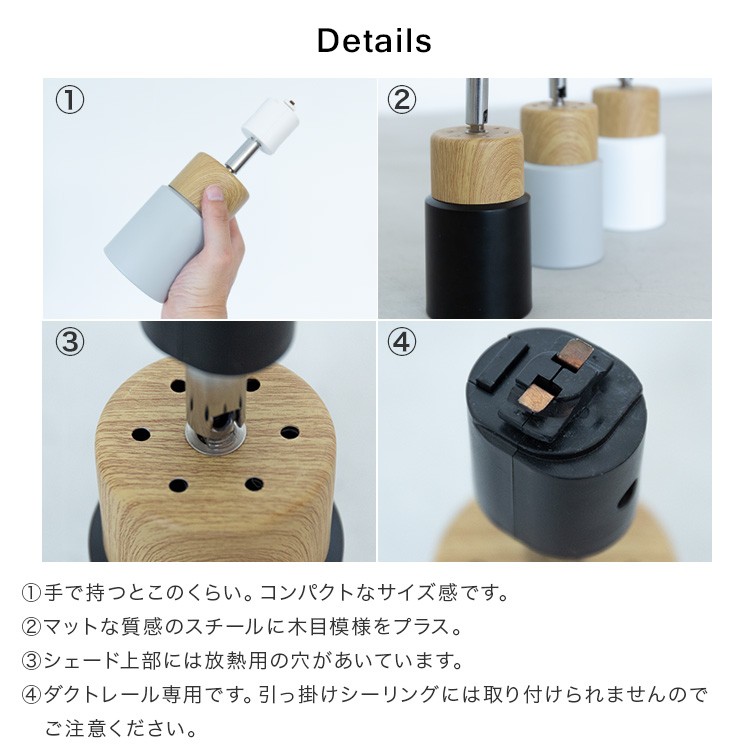 Details

①

②

③

④

①手で持つとこのくらい。コンパクトなサイズ感です。
②マットな質感のスチールに木目模様をプラス。
③シェード上部には放熱用の穴があいています。
④ダクトレール専用です。引っ掛けシーリングには取り付けられませんのでご注意ください。