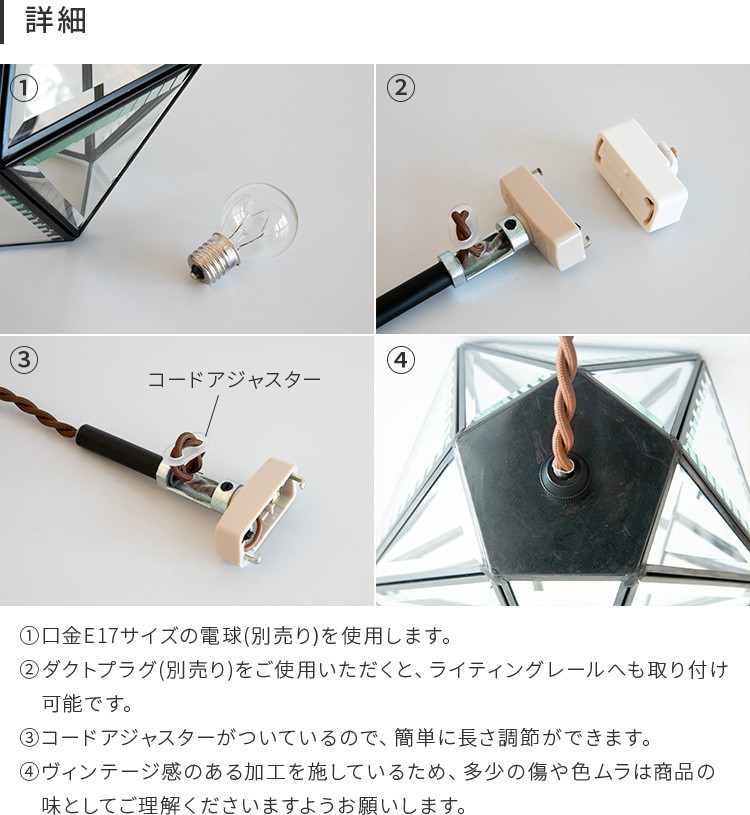 詳細

①

②

③

コードアジャスター

④

①口金E17サイズの電球(別売り)を使用します。

②ダクトプラグ(別売り)をご使用いただくと、ライティングレールへも取り付け可能です。

③コードアジャスターがついているので、簡単に長さ調節ができます。

④ヴィンテージ感のある加工を施しているため、多少の傷や色ムラは商品の味としてご理解くださいますようお願いします。