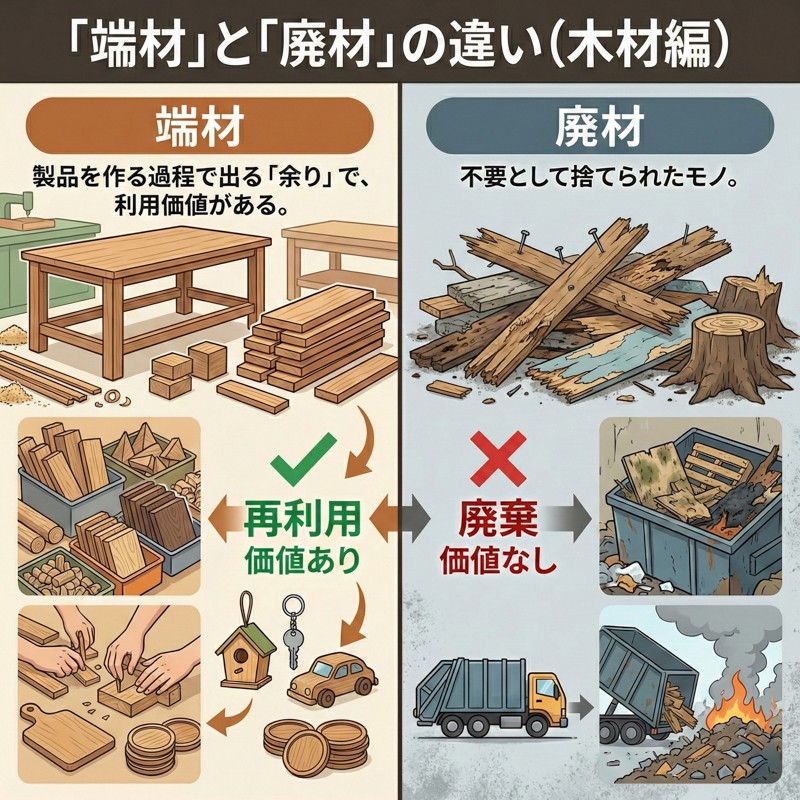 「端材」と「廃材」の違い(木材編)

端材

製品を作る過程で出る「余り」で、利用価値がある。

再利用
価値あり

廃材

不要として捨てられたモノ。

廃棄
価値なし