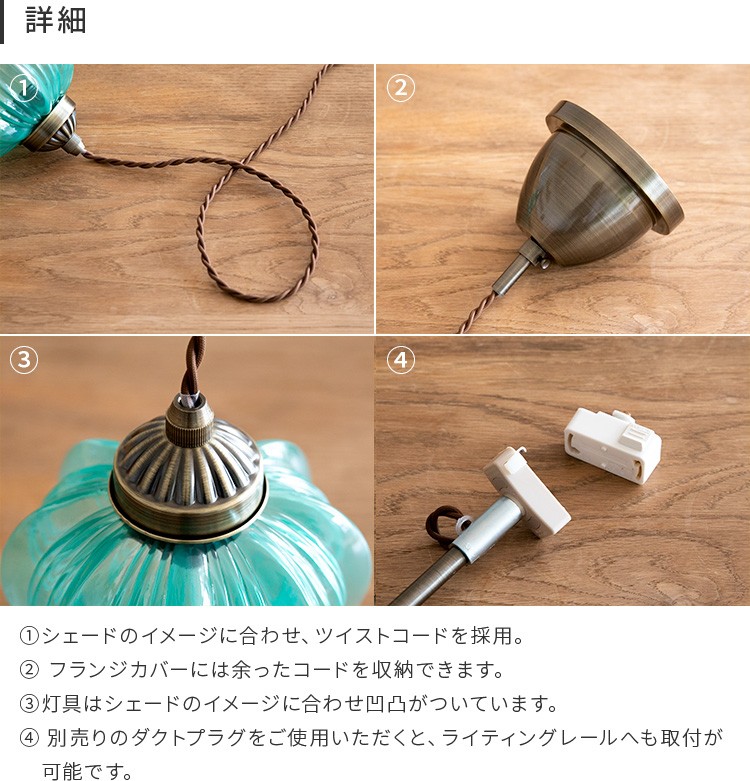 詳細

①

②

③

④

①シェードのイメージに合わせ、ツイストコードを採用。

② フランジカバーには余ったコードを収納できます。

③灯具はシェードのイメージに合わせ凹凸がついています。

④ 別売りのダクトプラグをご使用いただくと、ライティングレールへも取付が可能です。