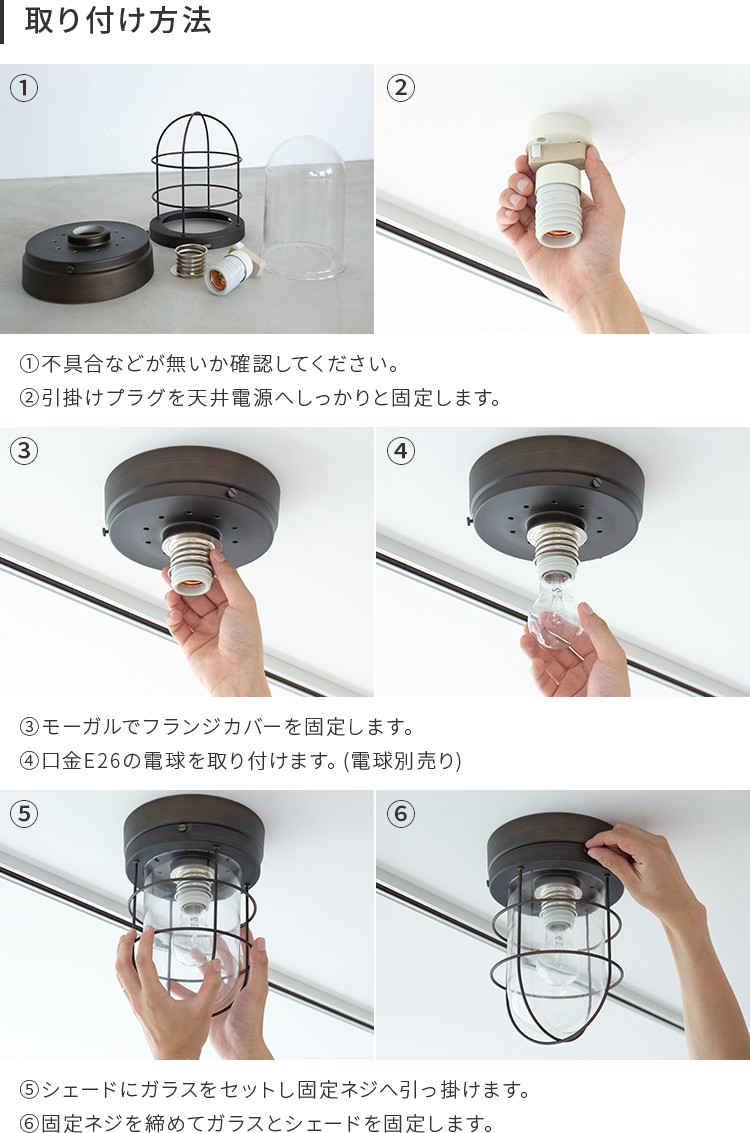 取り付け方法

①

②

①不具合などが無いか確認してください。
②引掛けプラグを天井電源へしっかりと固定します。

③

④

③モーガルでフランジカバーを固定します。
④口金E26の電球を取り付けます。(電球別売り)

⑤

⑥

⑤シェードにガラスをセットし固定ネジへ引っ掛けます。
⑥固定ネジを締めてガラスとシェードを固定します。