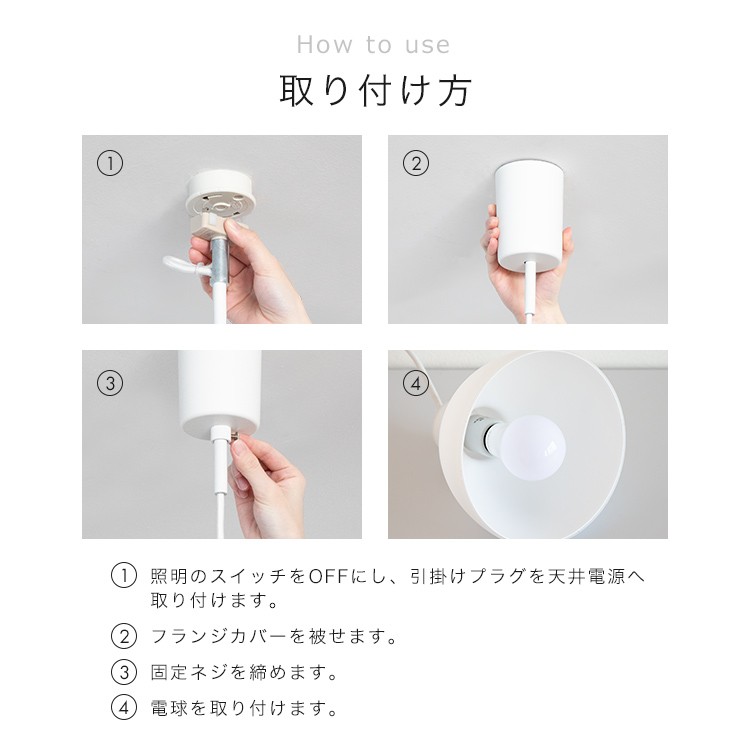 How to use

取り付け方

①

②

③

④

① 照明のスイッチをOFFにし、引掛けプラグを天井電源へ取り付けます。

② フランジカバーを被せます。

③ 固定ネジを締めます。

④ 電球を取り付けます。