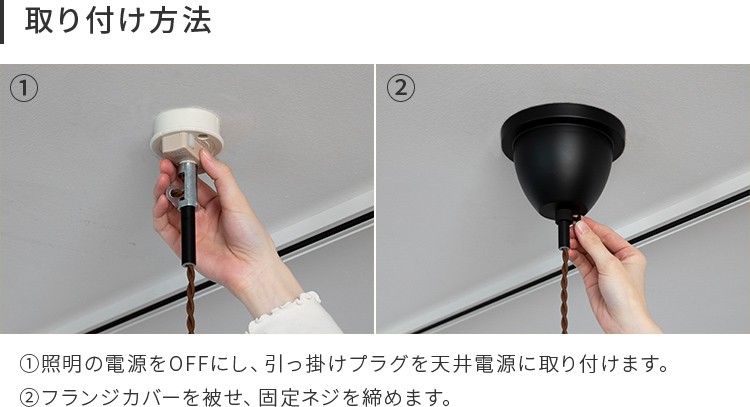 取り付け方法

①

②

①照明の電源をOFFにし、引っ掛けプラグを天井電源に取り付けます。
②フランジカバーを被せ、固定ネジを締めます。