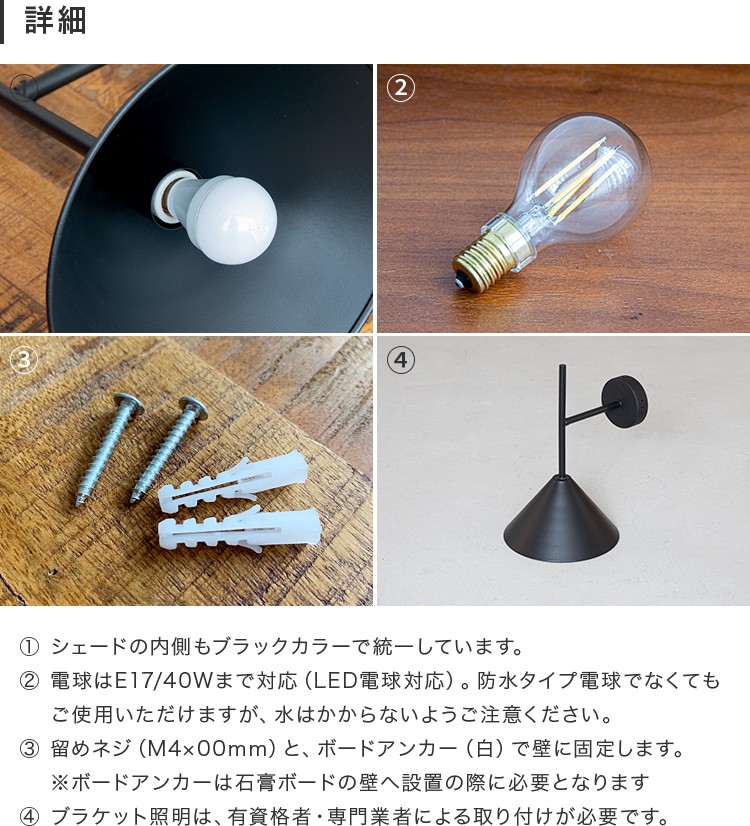 詳細

①

②

③

④

① シェードの内側もブラックカラーで統一しています。

② 電球はE17/40Wまで対応（LED電球対応）。防水タイプ電球でなくてもご使用いただけますが、水はかからないようご注意ください。

③ 留めネジ（M4×00mm）と、ボードアンカー（白）で壁に固定します。
※ボードアンカーは石膏ボードの壁へ設置の際に必要となります

④ ブラケット照明は、有資格者・専門業者による取り付けが必要です。