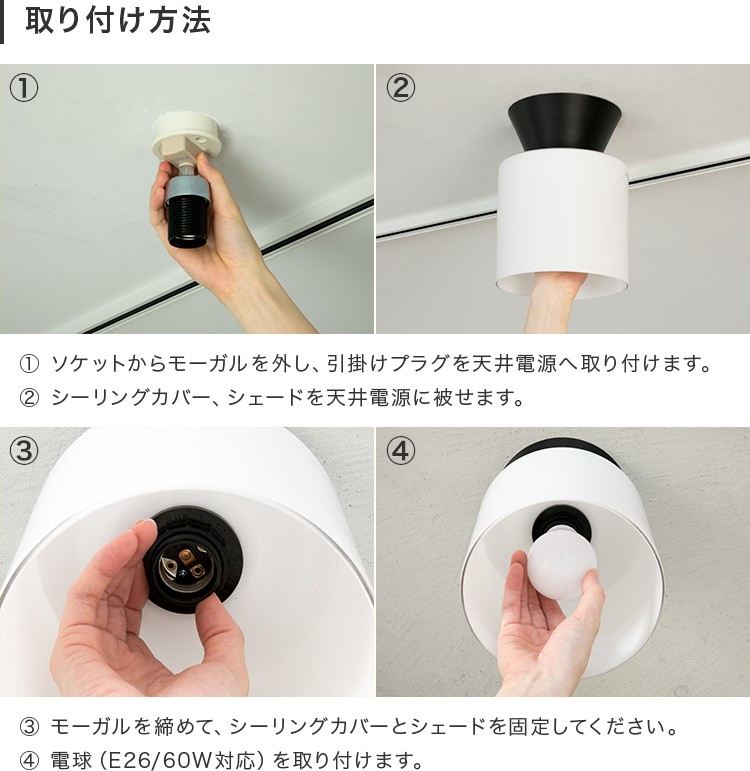 取り付け方法

①

②

① ソケットからモーガルを外し、引掛けプラグを天井電源へ取り付けます。

② シーリングカバー、シェードを天井電源に被せます。

③

④

③ モーガルを締めて、シーリングカバーとシェードを固定してください。

④ 電球（E26/60W対応）を取り付けます。