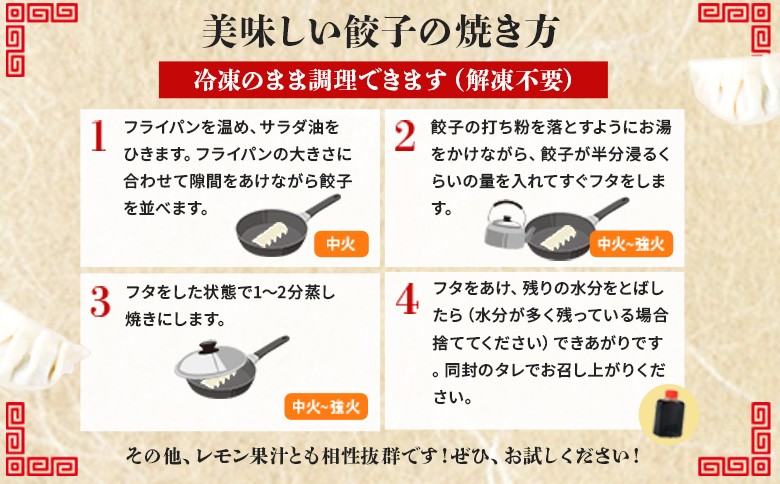 美味しい餃子の焼き方

冷凍のまま調理できます（解凍不要）

1
フライパンを温め、サラダ油をひきます。フライパンの大きさに合わせて隙間をあけながら餃子を並べます。

中火

2
餃子の打ち粉を落とすようにお湯をかけながら、餃子が半分浸るくらいの量を入れてすぐフタをします。

中火~強火

3
フタをした状態で1～2分蒸し焼きにします。

中火~強火

4
フタをあけ、残りの水分をとばしたら（水分が多く残っている場合捨ててください）できあがりです。同封のタレでお召し上がりください。

その他、レモン果汁とも相性抜群です！ぜひ、お試しください！