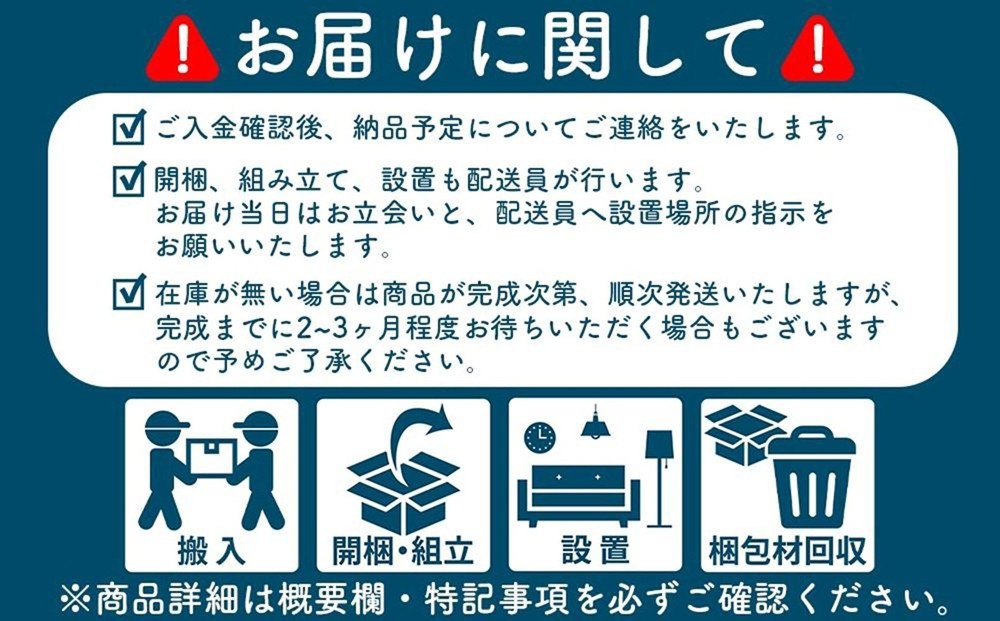 お届けに関して

ご入金確認後、納品予定についてご連絡をいたします。

開梱、組み立て、設置も配送員が行います。お届け当日はお立会いと、配送員へ設置場所の指示をお願いいたします。

在庫が無い場合は商品が完成次第、順次発送いたしますが、完成までに2~3ヶ月程度お待ちいただく場合もございますので予めご了承ください。

搬入

開梱・組立

設置

梱包材回収

※商品詳細は概要欄・特記事項を必ずご確認ください。