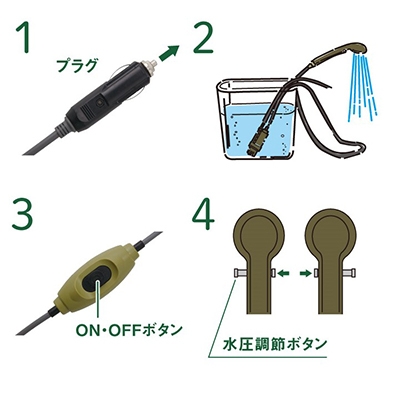 1

プラグ

2

3

ON・OFFボタン

4

水圧調節ボタン