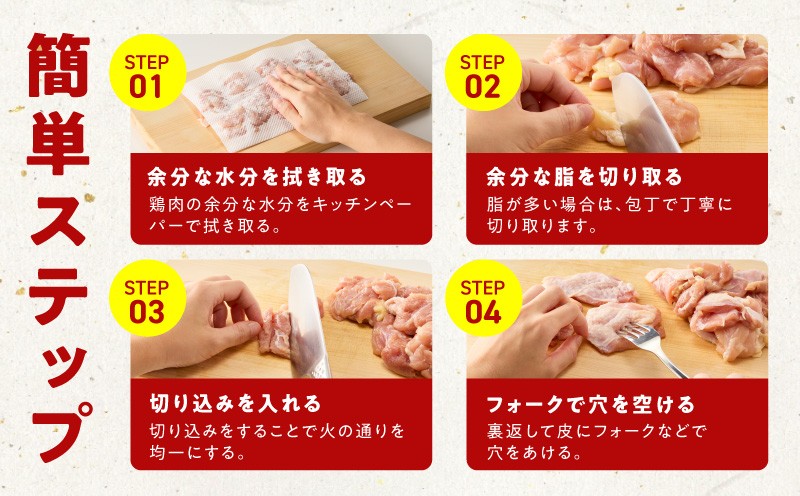 簡単ステップ

STEP 01

余分な水分を拭き取る

鶏肉の余分な水分をキッチンペーパーで拭き取る。

STEP 02

余分な脂を切り取る

脂が多い場合は、包丁で丁寧に切り取ります。

STEP 03

切り込みを入れる

切り込みをすることで火の通りを均一にする。

STEP 04

フォークで穴を空ける

裏返して皮にフォークなどで穴をあける。