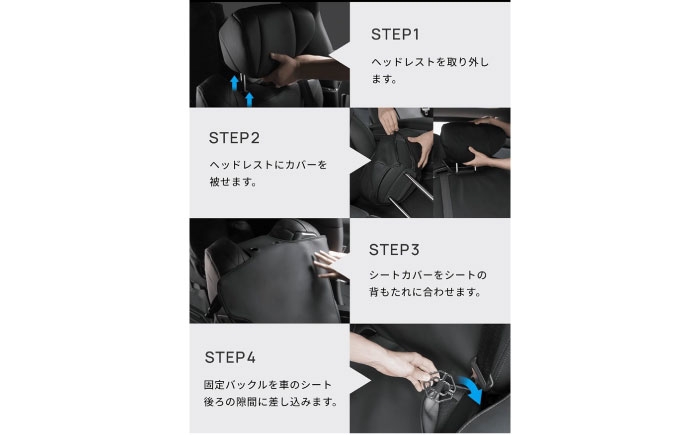 STEP1
ヘッドレストを取り外します。

STEP2
ヘッドレストにカバーを被せます。

STEP3
シートカバーをシートの背もたれに合わせます。

STEP4
固定バックルを車のシート後ろの隙間に差し込みます。