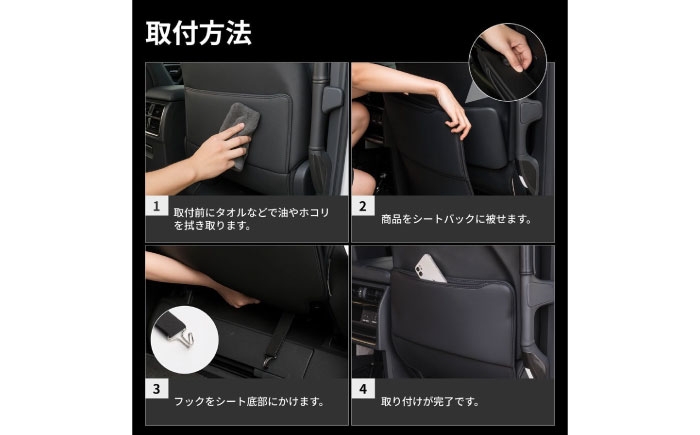 取付方法

1 取付前にタオルなどで油やホコリを拭き取ります。

2 商品をシートバックに被せます。

3 フックをシート底部にかけます。

4 取り付けが完了です。