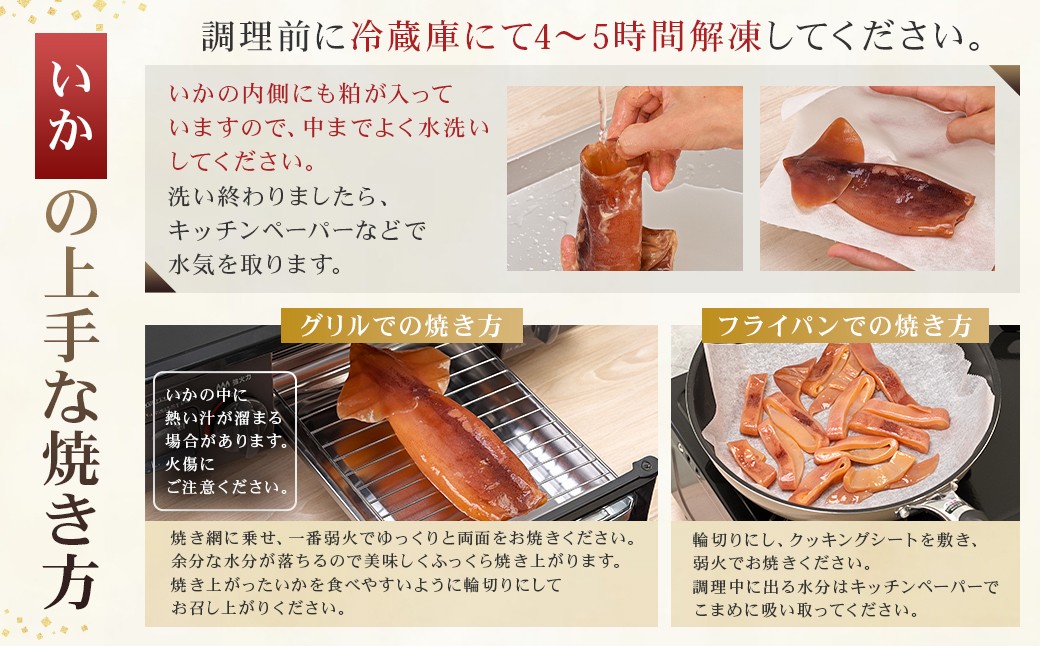 いかの上手な焼き方

調理前に冷蔵庫にて4～5時間解凍してください。

いかの内側にも粕が入っていますので、中までよく水洗いしてください。
洗い終わりましたら、キッチンペーパーなどで水気を取ります。

グリルでの焼き方

いかの中に熱い汁が溜まる場合があります。火傷にご注意ください。

焼き網に乗せ、一番弱火でゆっくりと両面をお焼きください。
余分な水分が落ちるので美味しくふっくら焼き上がります。
焼き上がったいかを食べやすいように輪切りにしてお召し上がりください。

フライパンでの焼き方

輪切りにし、クッキングシートを敷き、弱火でお焼きください。
調理中に出る水分はキッチンペーパーでこまめに吸い取ってください。