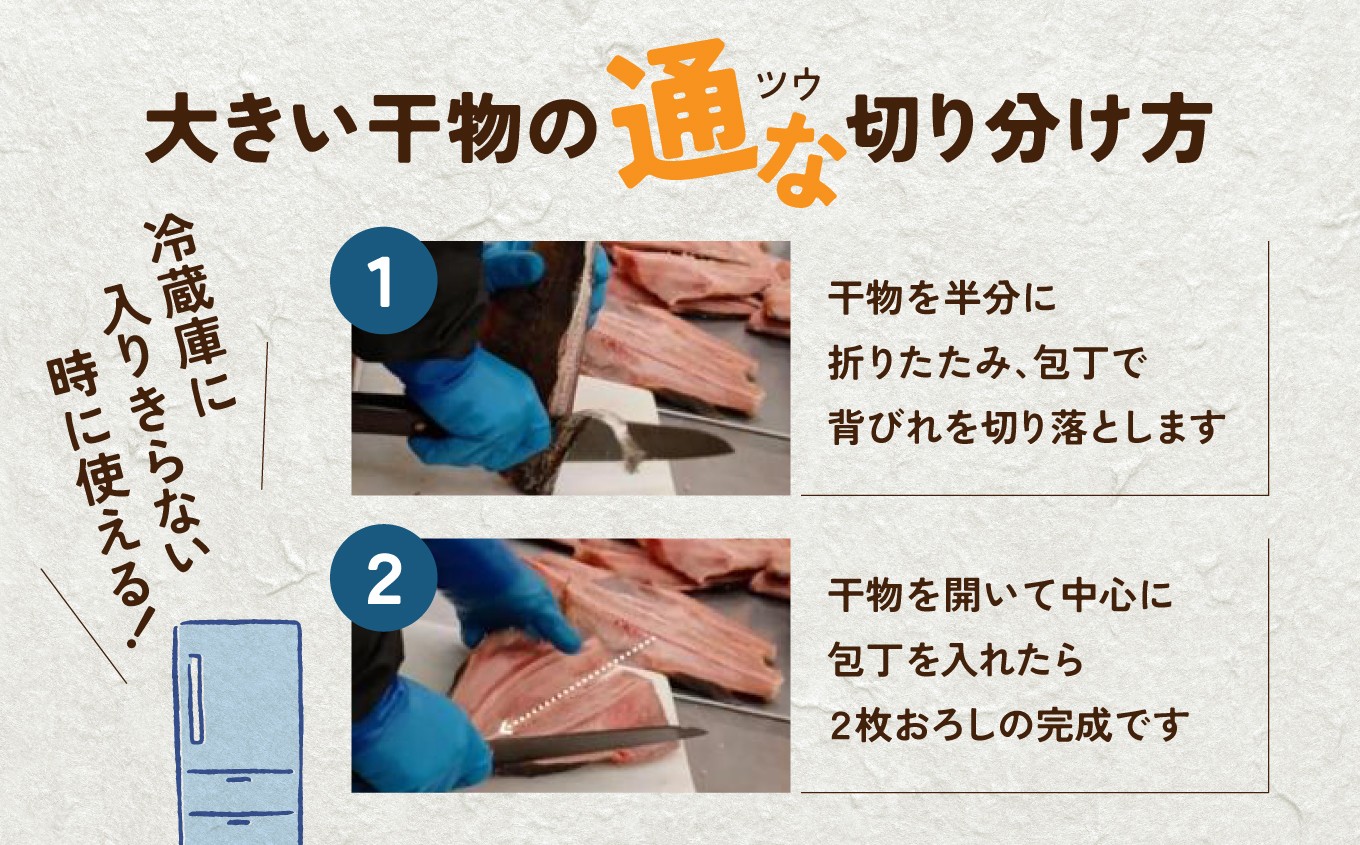 大きい干物の通(ツウ)な切り分け方

冷蔵庫に入りきらない時に使える！

1

干物を半分に折りたたみ、包丁で背びれを切り落とします

2

干物を開いて中心に包丁を入れたら２枚おろしの完成です