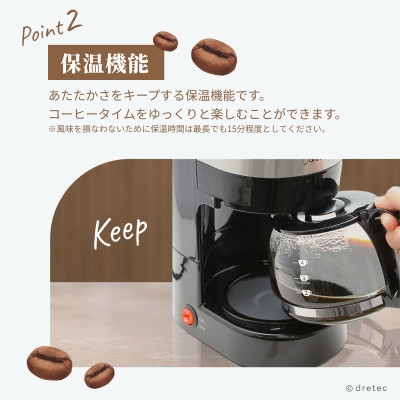 Point 2

保温機能

あたたかさをキープする保温機能です。
コーヒータイムをゆっくりと楽しむことができます。
※風味を損なわないために保温時間は最長でも15分程度としてください。

Keep

© dretec