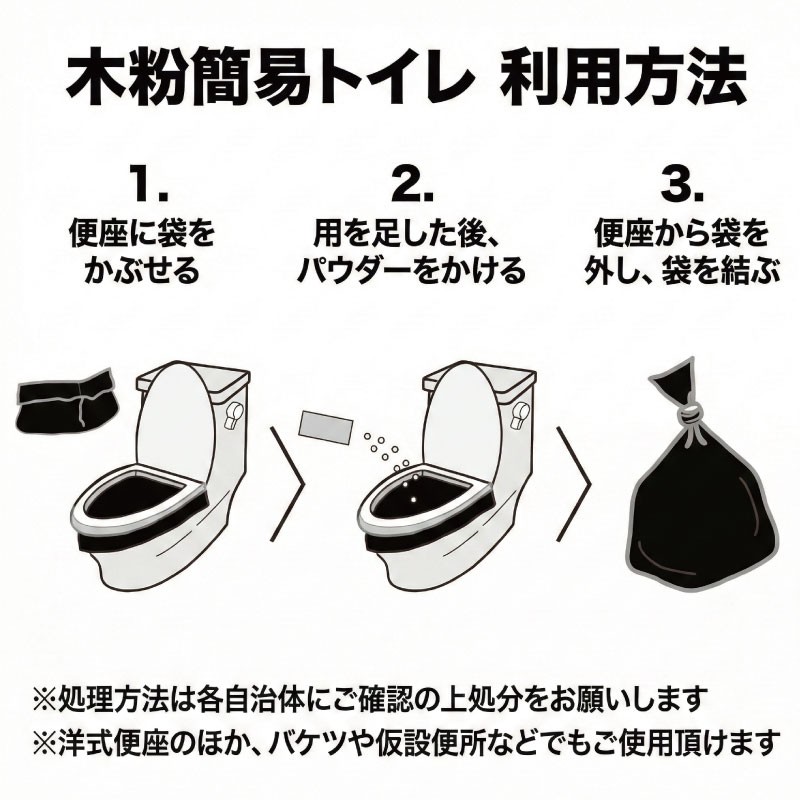 木粉簡易トイレ 利用方法

1.
便座に袋をかぶせる

2.
用を足した後、パウダーをかける

3.
便座から袋を外し、袋を結ぶ

※処理方法は各自治体にご確認の上処分をお願いします
※洋式便座のほか、バケツや仮設便所などでもご使用頂けます