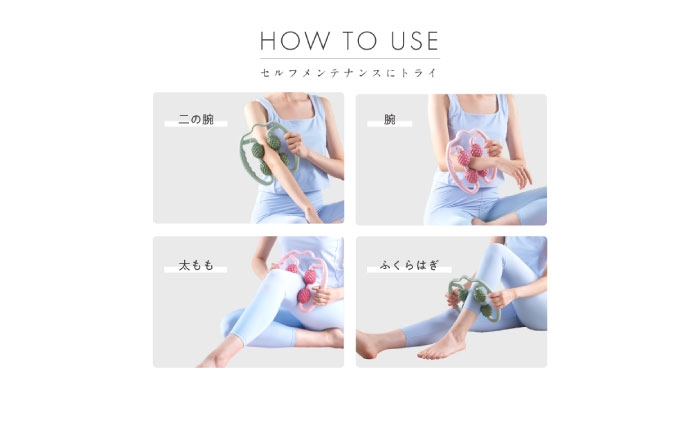 HOW TO USE

セルフメンテナンスにトライ

二の腕

腕

太もも

ふくらはぎ