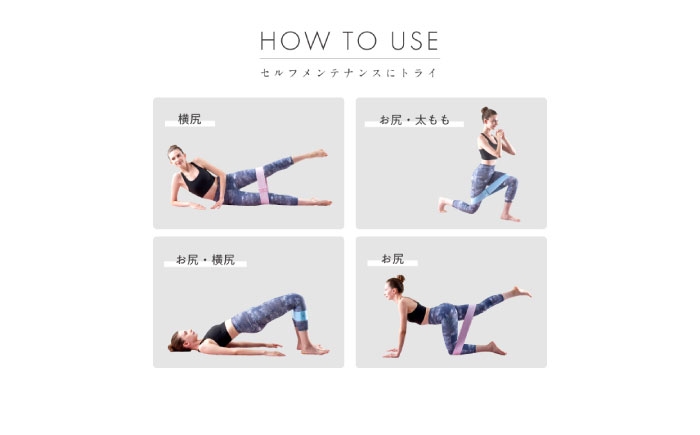 HOW TO USE

セルフメンテナンスにトライ

横尻

お尻・太もも

お尻・横尻

お尻