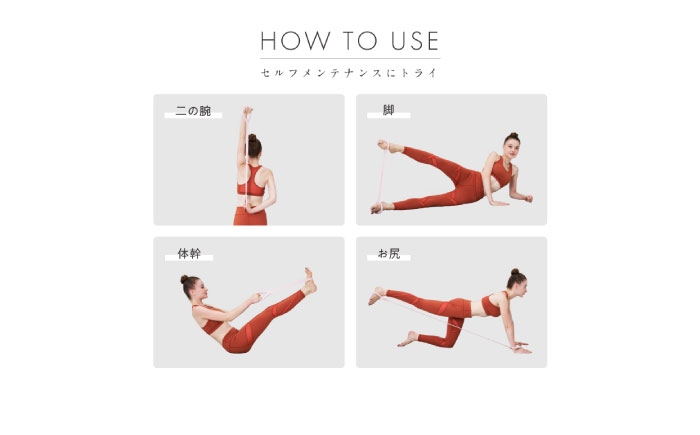 HOW TO USE

セルフメンテナンスにトライ

二の腕

脚

体幹

お尻