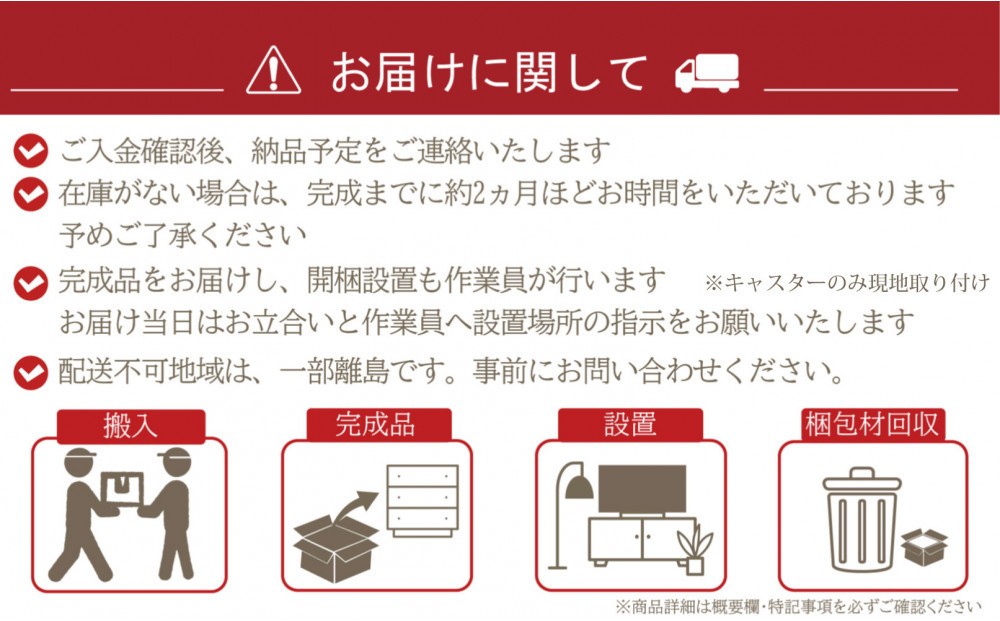 お届けに関して

ご入金確認後、納品予定をご連絡いたします

在庫がない場合は、完成までに約2ヵ月ほどお時間をいただいております 予めご了承ください

完成品をお届けし、開梱設置も作業員が行います ※キャスターのみ現地取り付け
お届け当日はお立合いと作業員へ設置場所の指示をお願いいたします

配送不可地域は、一部離島です。事前にお問い合わせください。

搬入

完成品

設置

梱包材回収

※商品詳細は概要欄・特記事項を必ずご確認ください