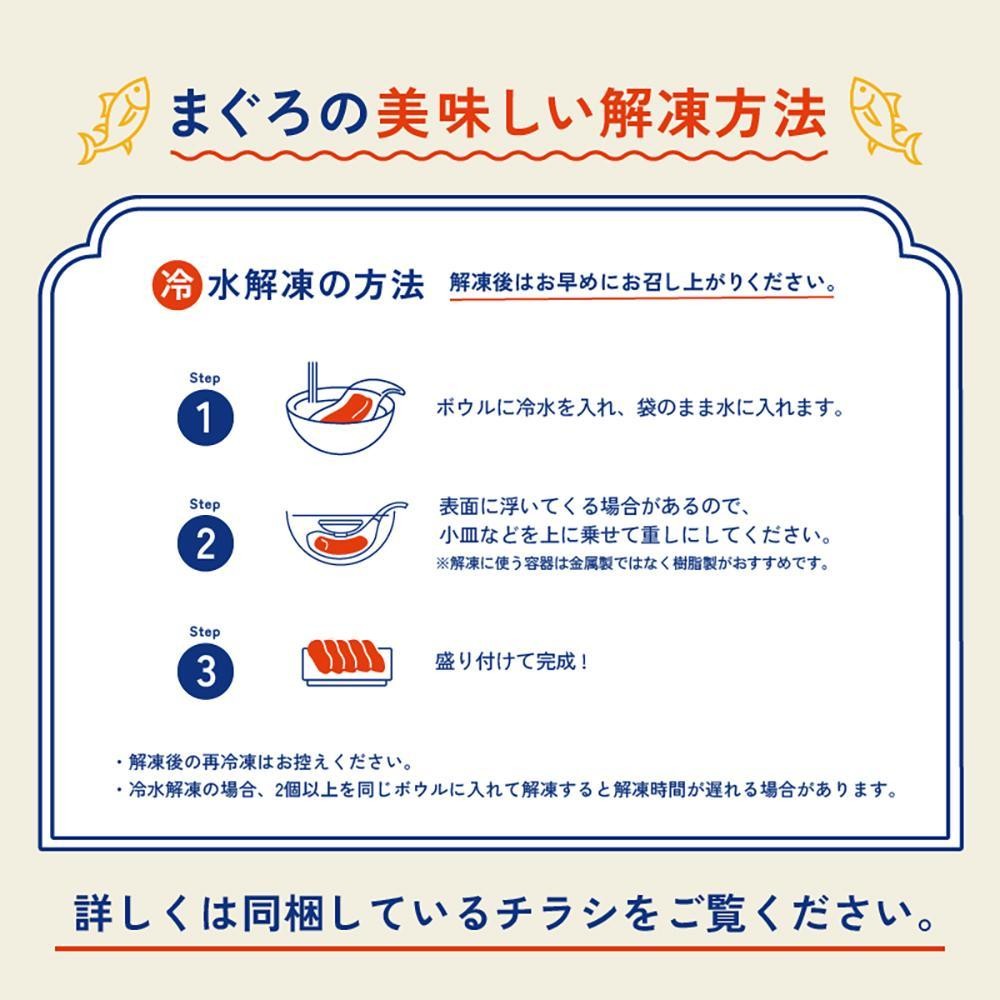 まぐろの美味しい解凍方法

冷水解凍の方法　解凍後はお早めにお召し上がりください。

Step 1
ボウルに冷水を入れ、袋のまま水に入れます。

Step 2
表面に浮いてくる場合があるので、小皿などを上に乗せて重しにしてください。
※解凍に使う容器は金属製ではなく樹脂製がおすすめです。

Step 3
盛り付けて完成！

・解凍後の再冷凍はお控えください。
・冷水解凍の場合、2個以上を同じボウルに入れて解凍すると解凍時間が遅れる場合があります。

詳しくは同梱しているチラシをご覧ください。