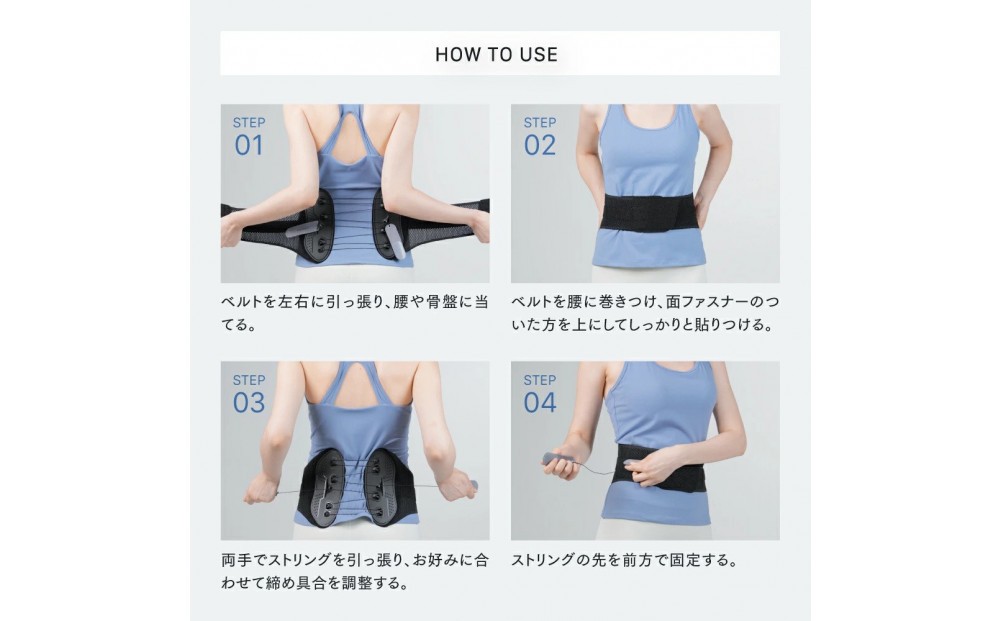 HOW TO USE

STEP 01

ベルトを左右に引っ張り、腰や骨盤に当てる。

STEP 02

ベルトを腰に巻きつけ、面ファスナーのついた方を上にしてしっかりと貼りつける。

STEP 03

両手でストリングを引っ張り、お好みに合わせて締め具合を調整する。

STEP 04

ストリングの先を前方で固定する。