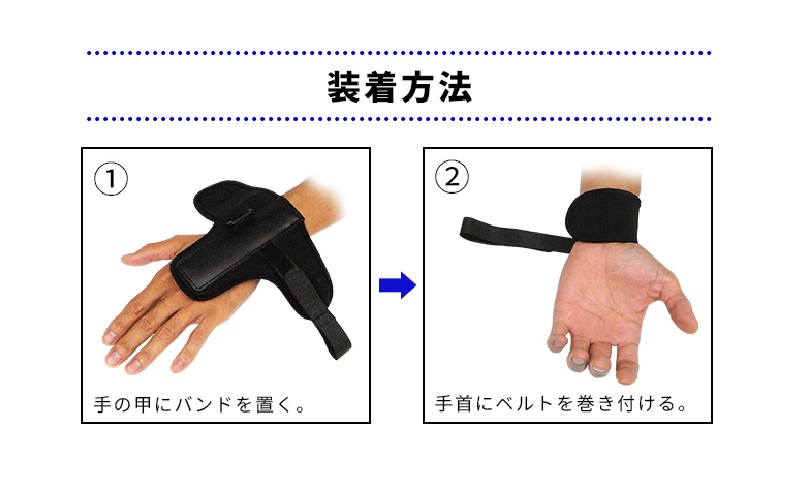 装着方法

①

手の甲にバンドを置く。

②

手首にベルトを巻き付ける。