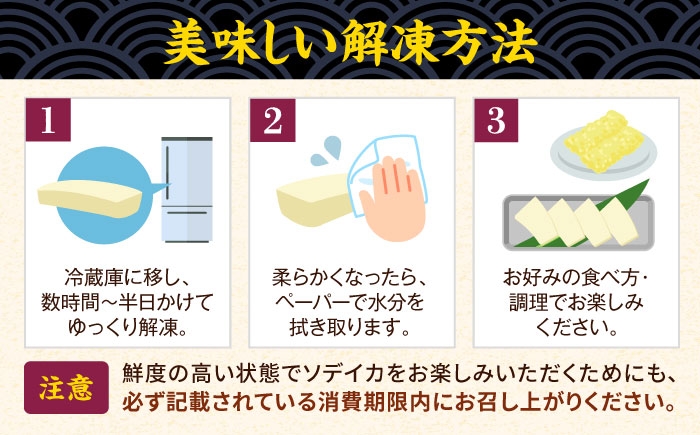 美味しい解凍方法

1

冷蔵庫に移し、数時間～半日かけてゆっくり解凍。

2

柔らかくなったら、ペーパーで水分を拭き取ります。

3

お好みの食べ方・調理でお楽しみください。

注意

鮮度の高い状態でソデイカをお楽しみいただくためにも、必ず記載されている消費期限内にお召し上がりください。